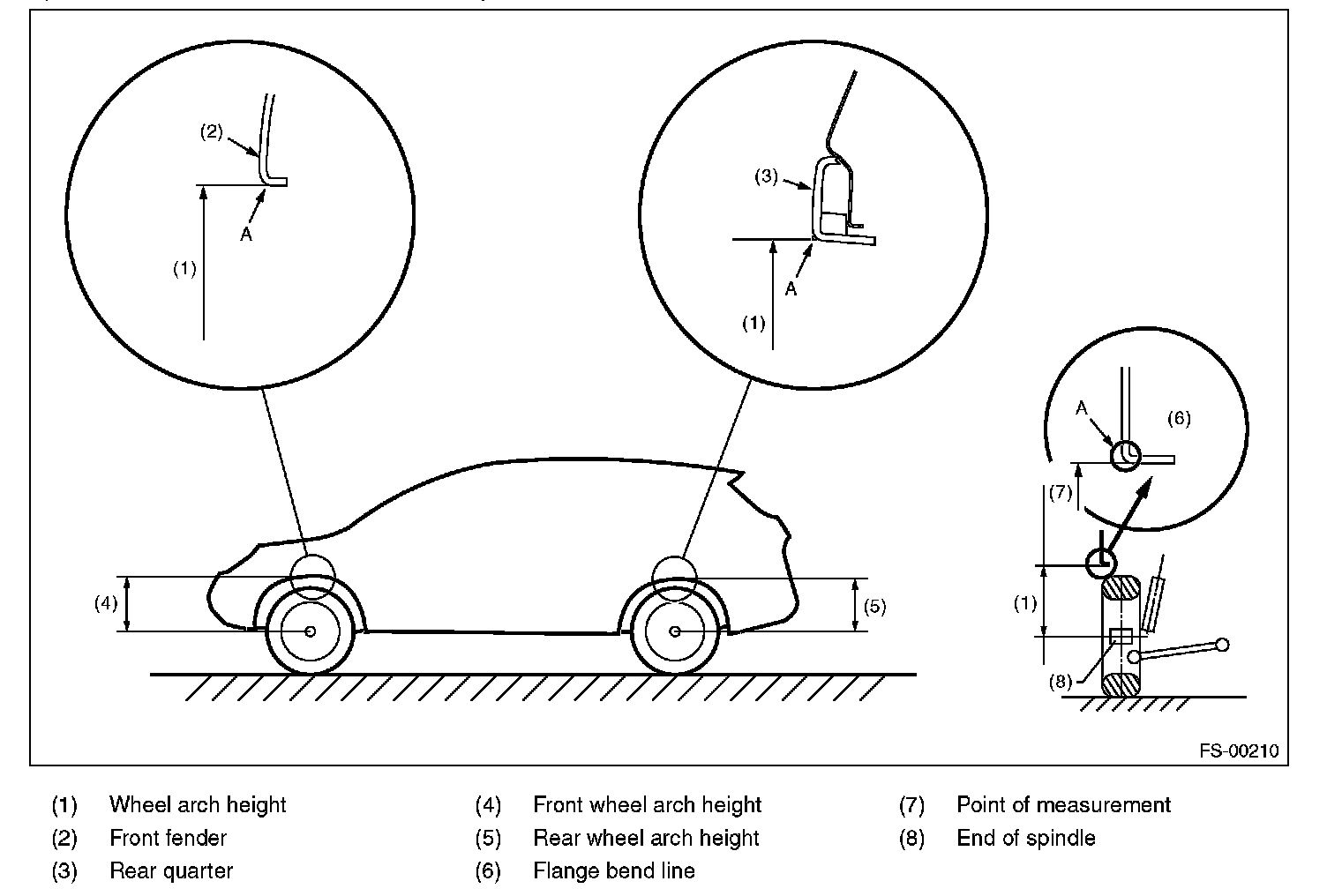 (2)
A
(1)
(3)
A
(1)
A
(6)
(7)
(1)
(8)
(4)
(5)
FS-00210

(1) Wheel arch height
(2) Front fender
(3) Rear quarter
(4) Front wheel arch height
(5) Rear wheel arch height
(6) Flange bend line
(7) Point of measurement
(8) End of spindle