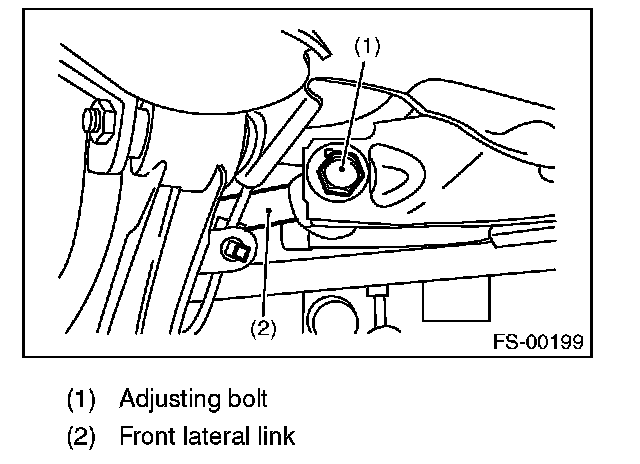 (1)

(2)

FS-00199

(1) Adjusting bolt

(2) Front lateral link