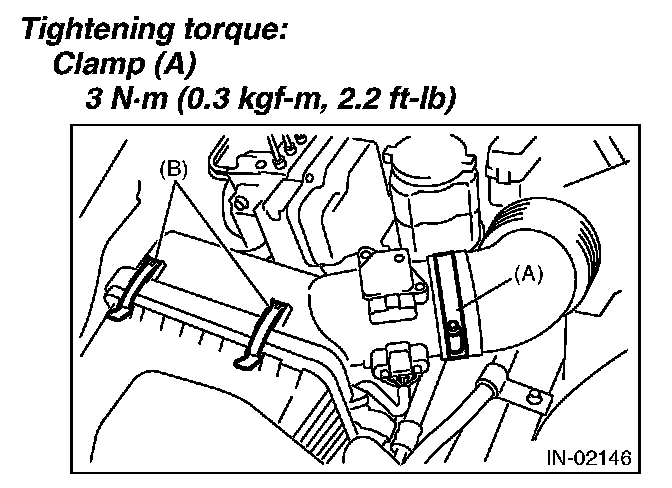 Tightening torque:
Clamp (A)
3 N·m (0.3 kgf-m, 2.2 ft-lb)

(B)

(A)

IN-02146