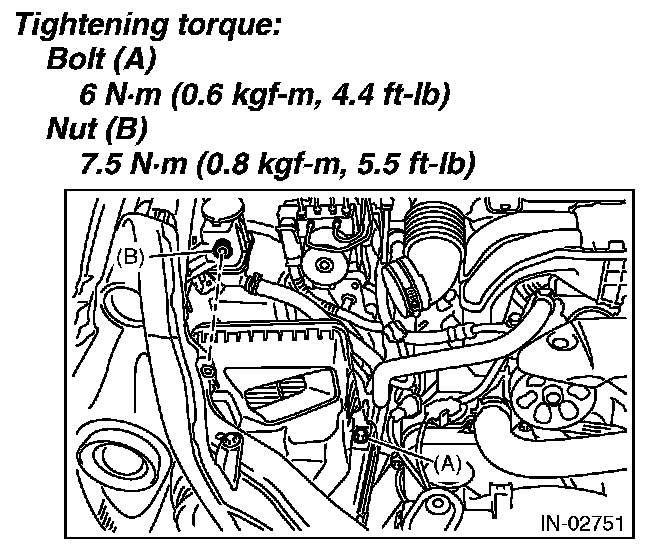 Tightening torque:
Bolt (A)
6 N·m (0.6 kgf-m, 4.4 ft-lb)
Nut (B)
7.5 N·m (0.8 kgf-m, 5.5 ft-lb)

(B)
(A)
IN-02751