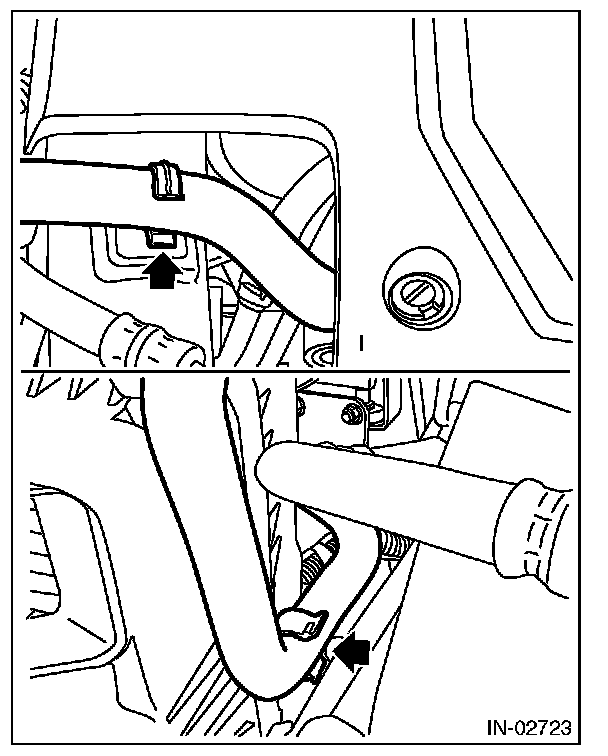 IN-02723