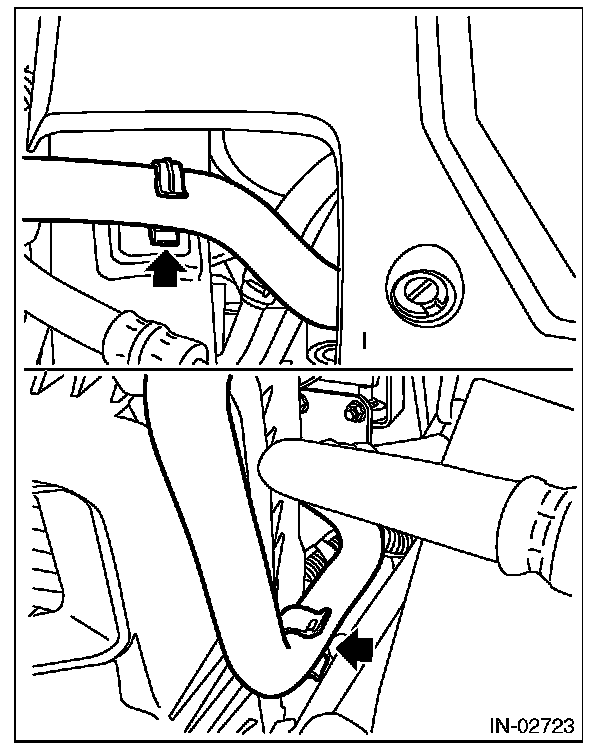 IN-02723