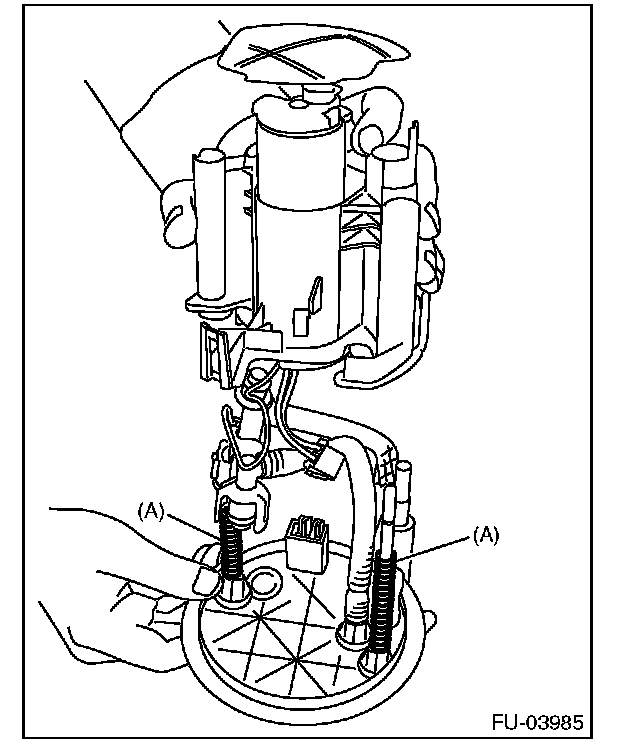 (A)

(A)

FU-03985