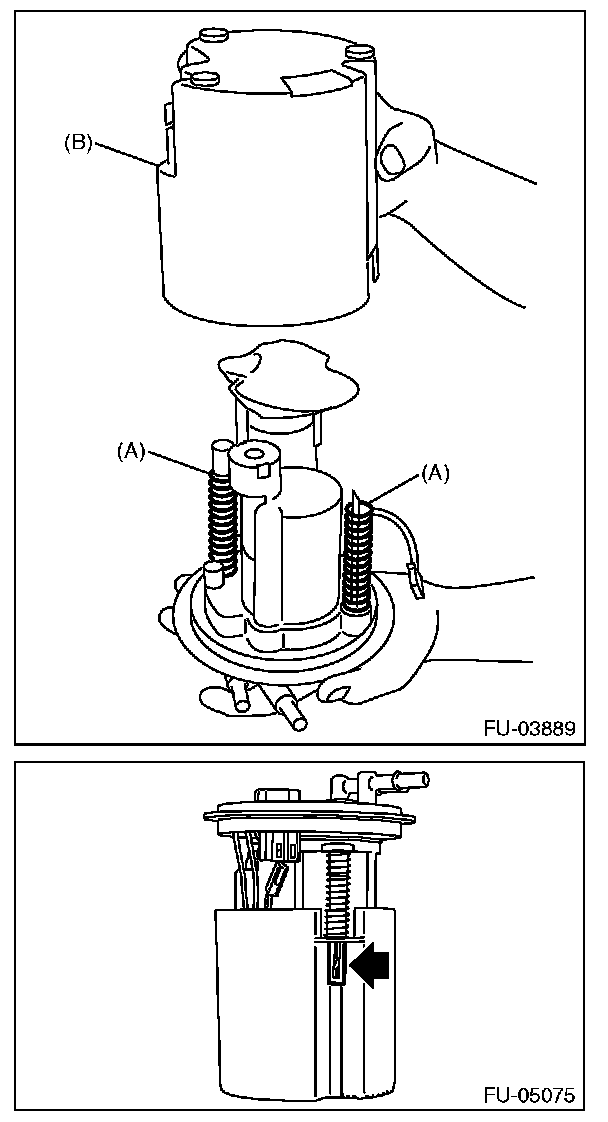 (B)

(A)

(A)

FU-03889

FU-05075