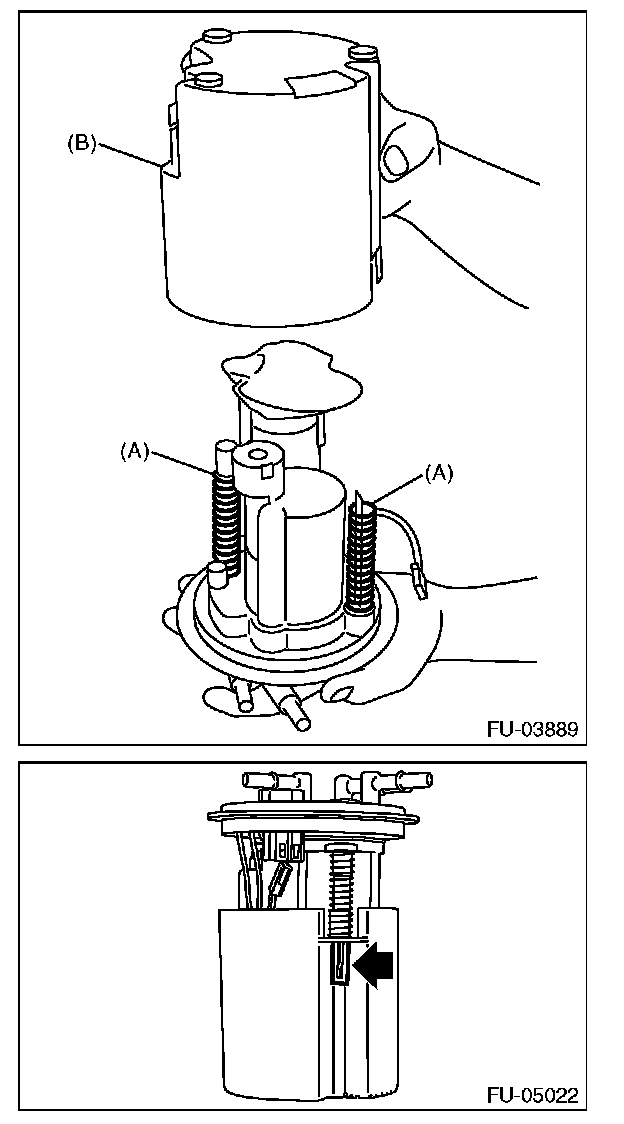 (B)

(A)

(A)

FU-03889

FU-05022