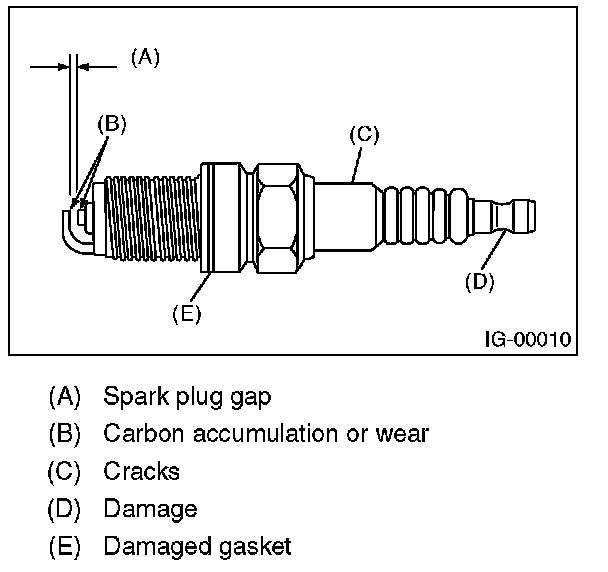 (A)

(B)

(C)

(D)

(E)

IG-00010

(A) Spark plug gap

(B) Carbon accumulation or wear

(C) Cracks

(D) Damage

(E) Damaged gasket