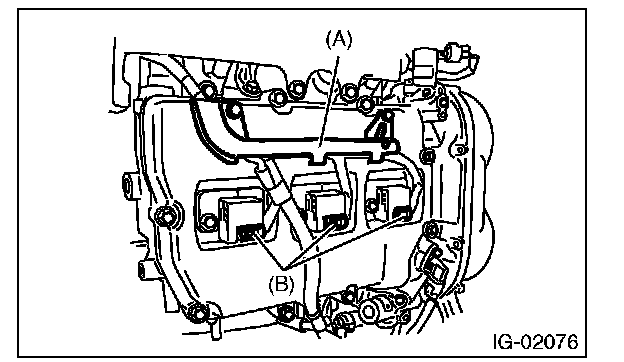 (A)
(B)
IG-02076