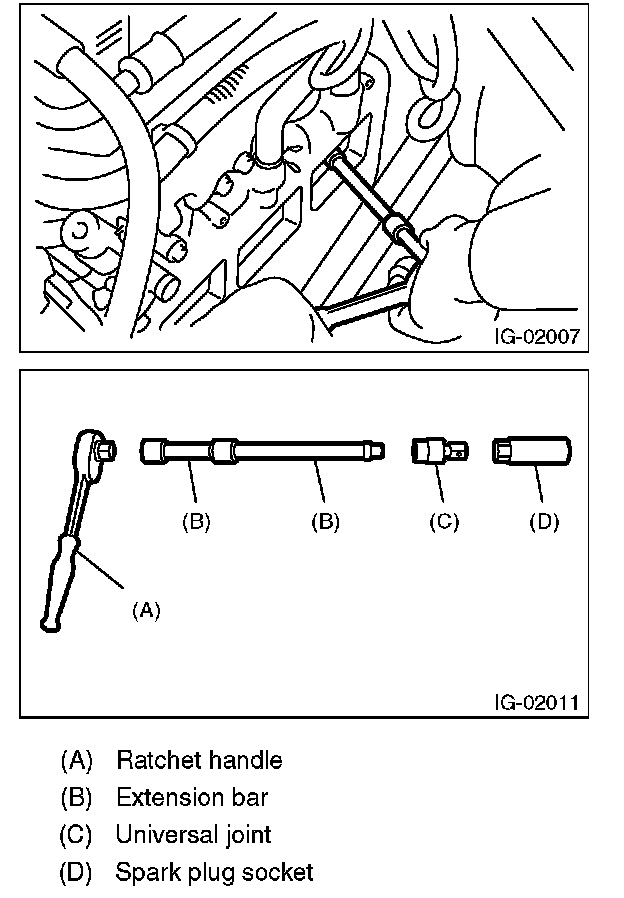 IG-02007

(B) (B) (C) (D)

(A)

IG-02011

(A) Ratchet handle
(B) Extension bar
(C) Universal joint
(D) Spark plug socket