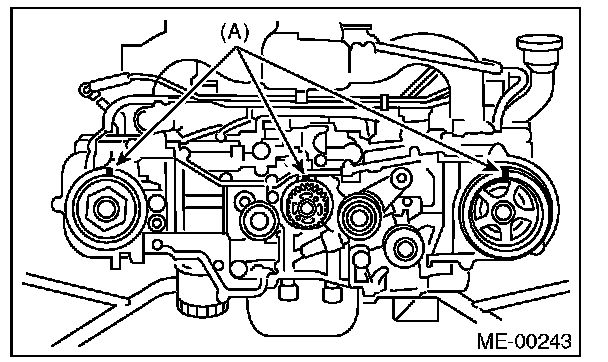 (A)

ME-00243