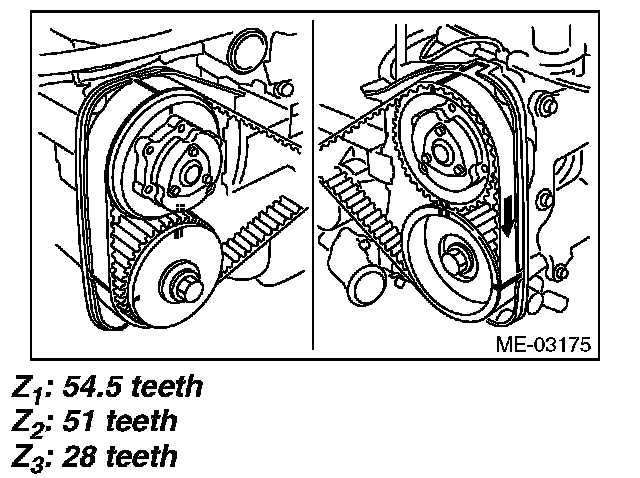 ME-03175

$Z_1$: 54.5 teeth
$Z_2$: 51 teeth
$Z_3$: 28 teeth