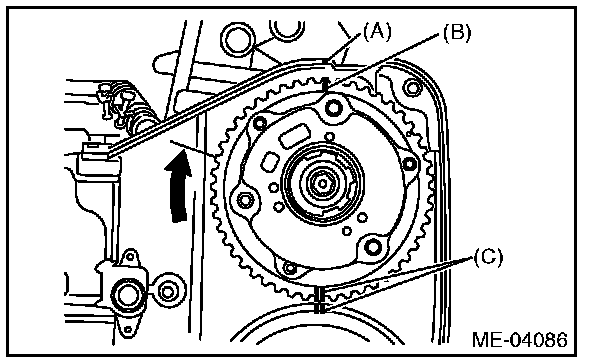 (A)
(B)
(C)
ME-04086