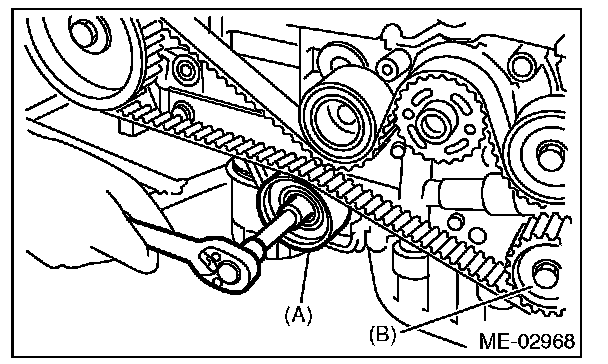 (A)
(B)
ME-02968