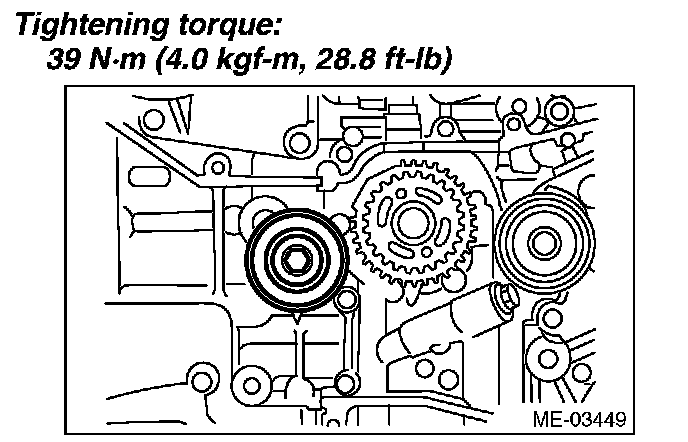 Tightening torque:
39 N·m (4.0 kgf-m, 28.8 ft-lb)

ME-03449