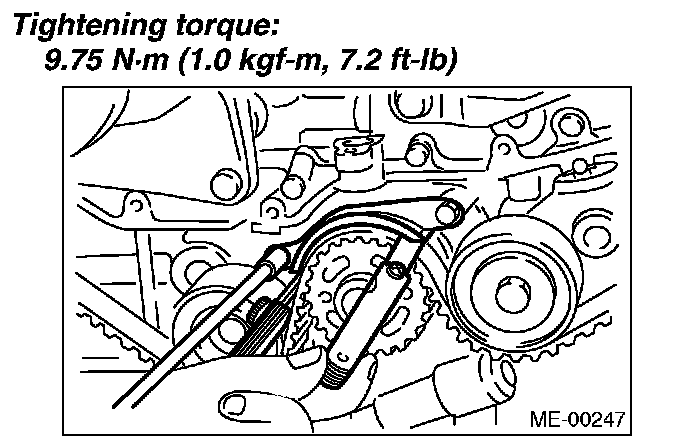 Tightening torque:
9.75 N·m (1.0 kgf-m, 7.2 ft-lb)

ME-00247