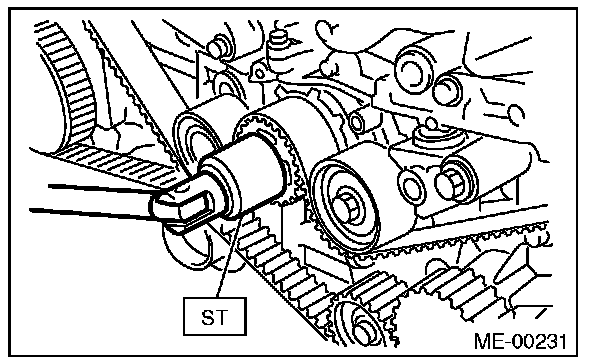 ST

ME-00231