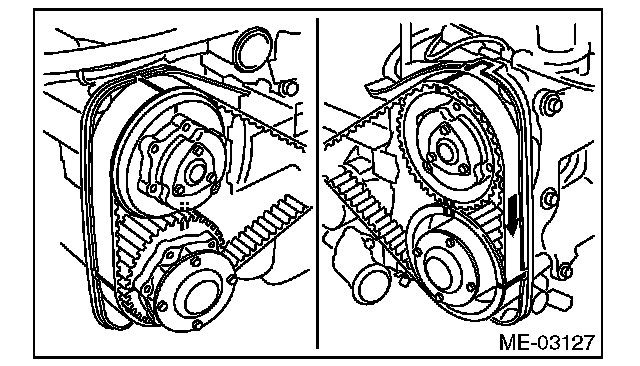 ME-03127