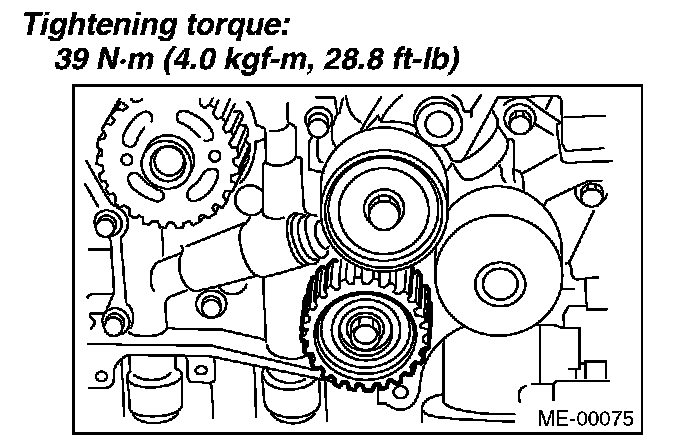 Tightening torque:
39 N·m (4.0 kgf-m, 28.8 ft-lb)

ME-00075