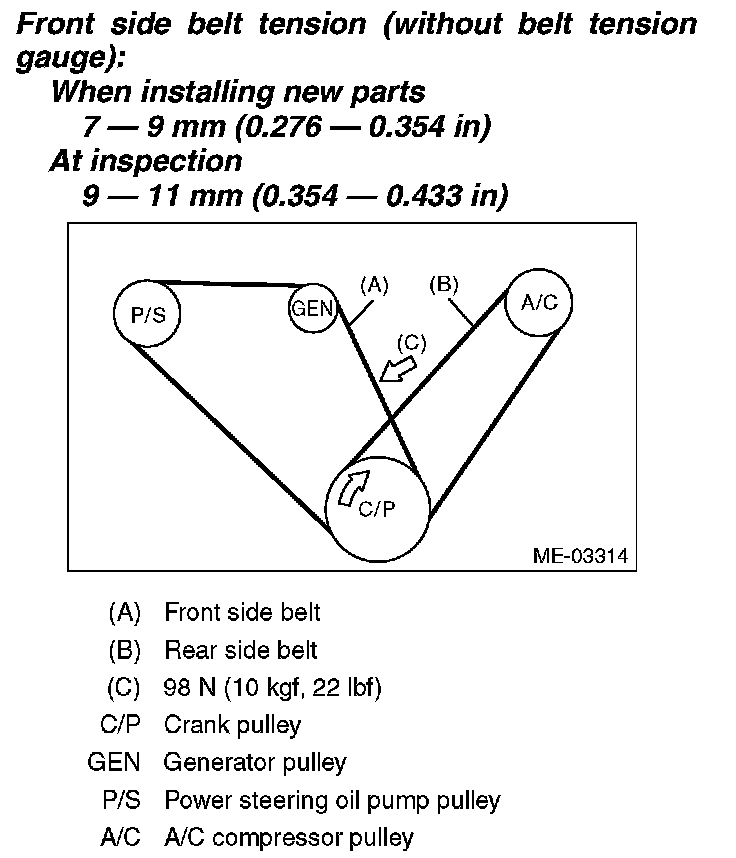 Front side belt tension (without belt tension gauge):
When installing new parts
7 — 9 mm (0.276 — 0.354 in)
At inspection
9 — 11 mm (0.354 — 0.433 in)

P/S
GEN
(A)
(B)
A/C
(C)
C/P
ME-03314

(A) Front side belt
(B) Rear side belt
(C) 98 N (10 kgf, 22 lbf)
C/P Crank pulley
GEN Generator pulley
P/S Power steering oil pump pulley
A/C A/C compressor pulley