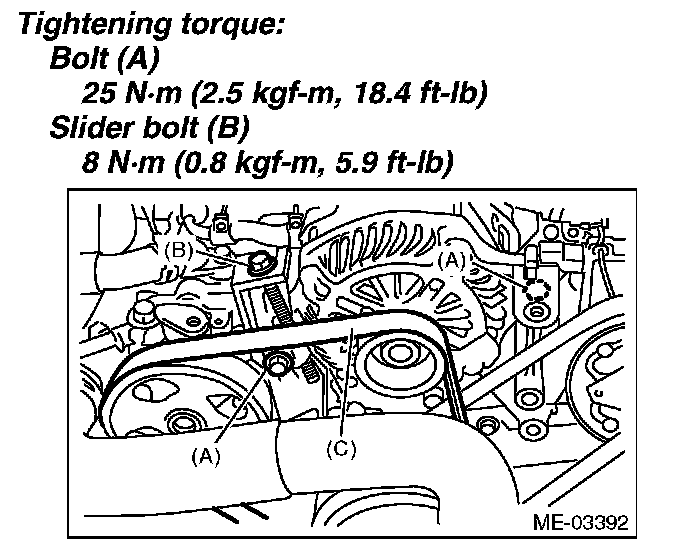 Tightening torque:
Bolt (A)
25 N·m (2.5 kgf-m, 18.4 ft-lb)
Slider bolt (B)
8 N·m (0.8 kgf-m, 5.9 ft-lb)

(B)
(A)
(A)
(C)
ME-03392