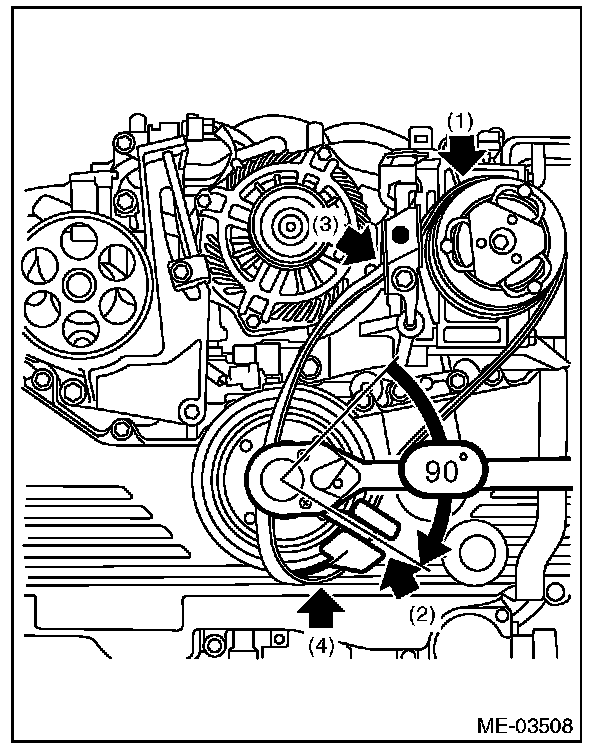 (1)
(3)
90°
(2)
(4)
ME-03508