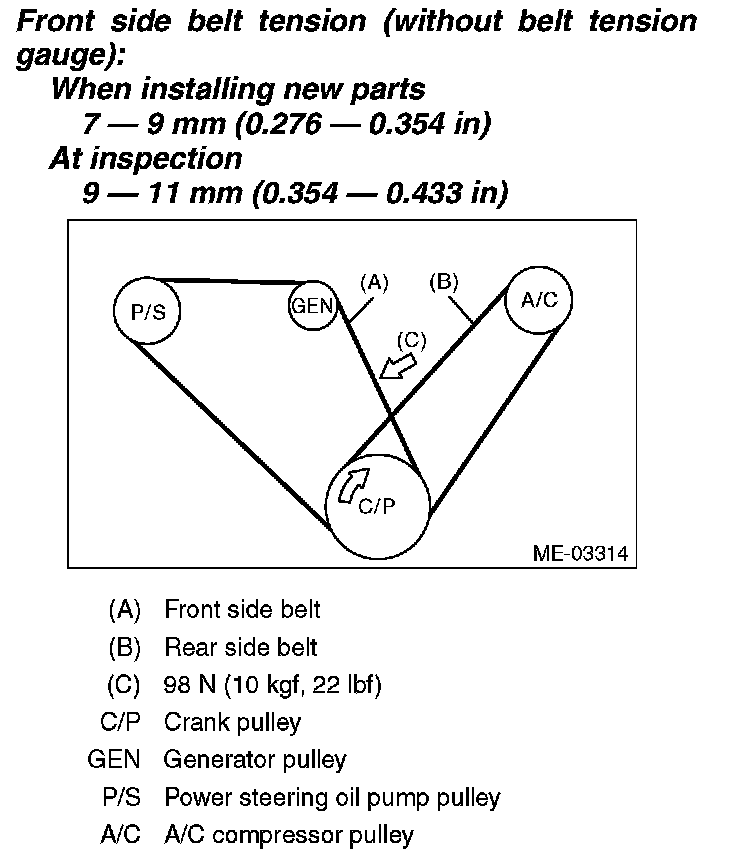 Front side belt tension (without belt tension gauge):
When installing new parts
7 — 9 mm (0.276 — 0.354 in)
At inspection
9 — 11 mm (0.354 — 0.433 in)

P/S
GEN
(A)
(B)
A/C
(C)
C/P
ME-03314

(A) Front side belt
(B) Rear side belt
(C) 98 N (10 kgf, 22 lbf)
C/P Crank pulley
GEN Generator pulley
P/S Power steering oil pump pulley
A/C A/C compressor pulley