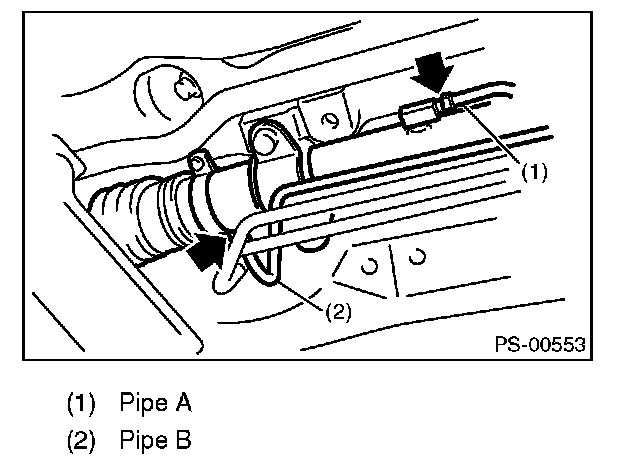 (1)

(2)

PS-00553

(1) Pipe A
(2) Pipe B