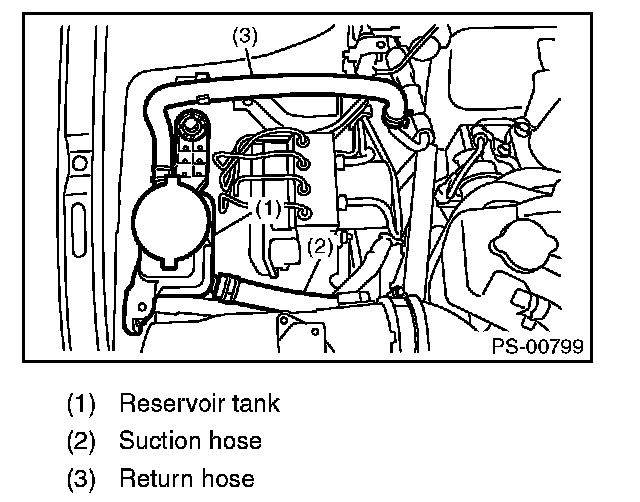 (3)

(1)

(2)

PS-00799

(1) Reservoir tank

(2) Suction hose

(3) Return hose