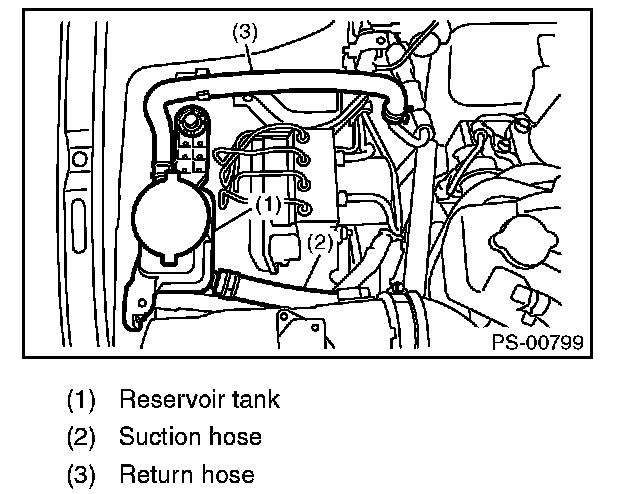 (3)
(1)
(2)
PS-00799

(1) Reservoir tank
(2) Suction hose
(3) Return hose