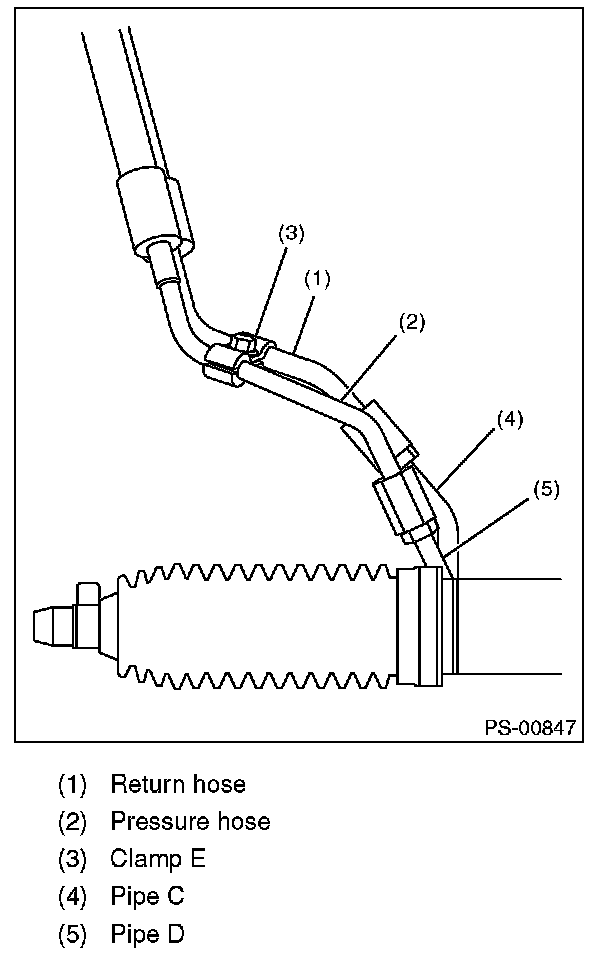 (3)
(1)
(2)
(4)
(5)
PS-00847

(1) Return hose
(2) Pressure hose
(3) Clamp E
(4) Pipe C
(5) Pipe D