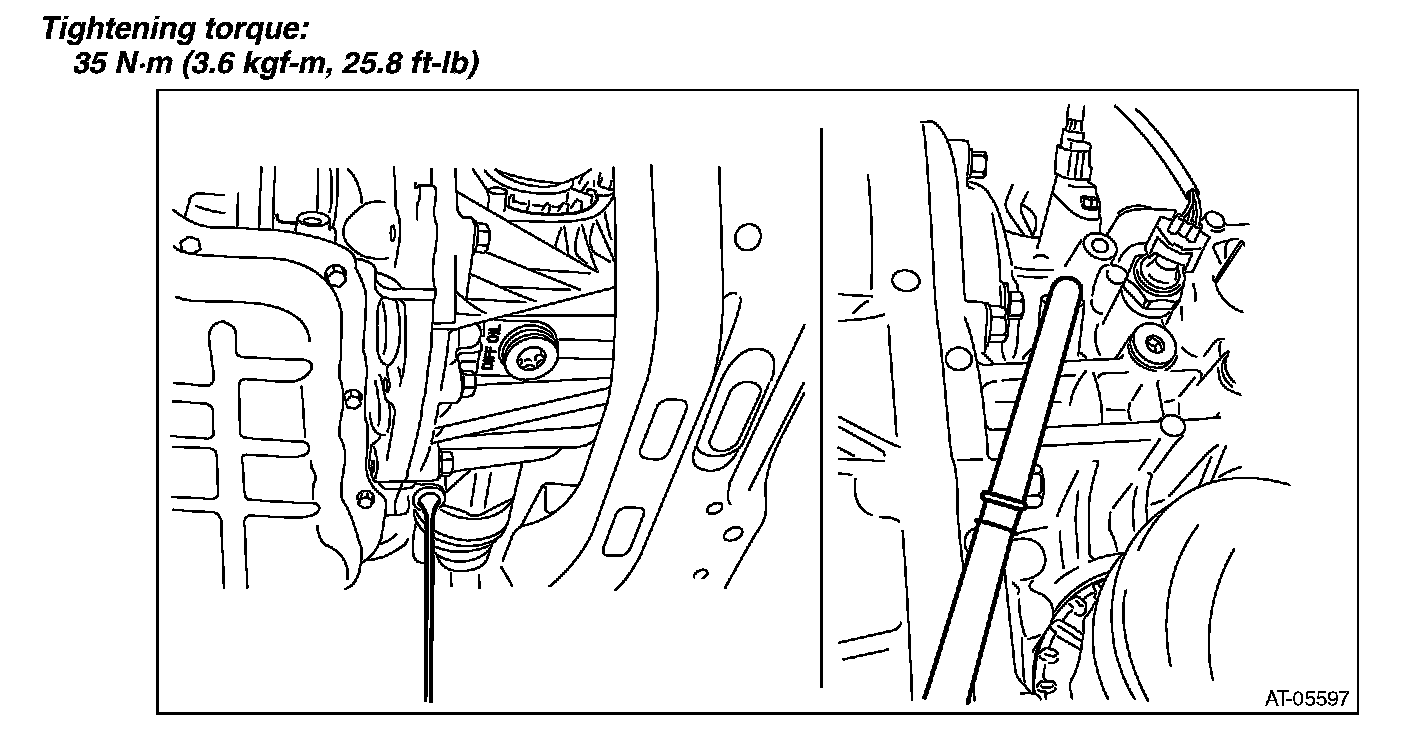 Tightening torque:
35 N·m (3.6 kgf-m, 25.8 ft-lb)

DIFF OIL

AT-05597