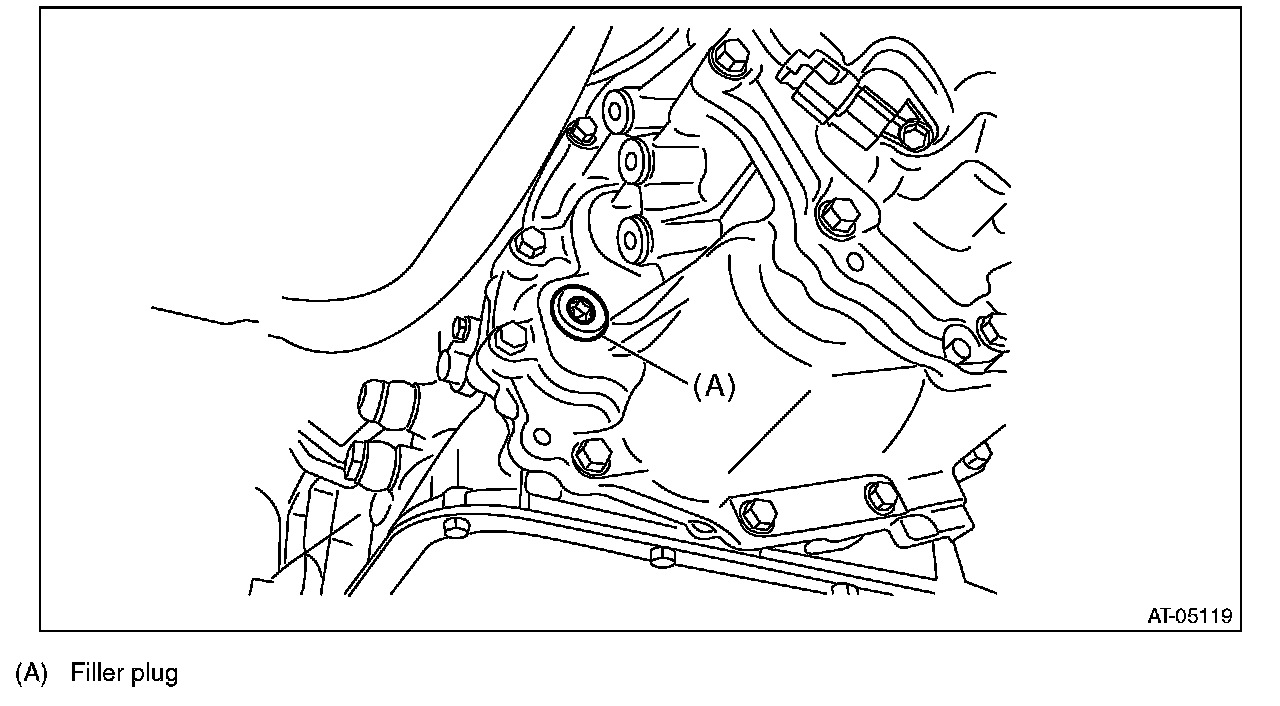 (A)

AT-05119

(A) Filler plug