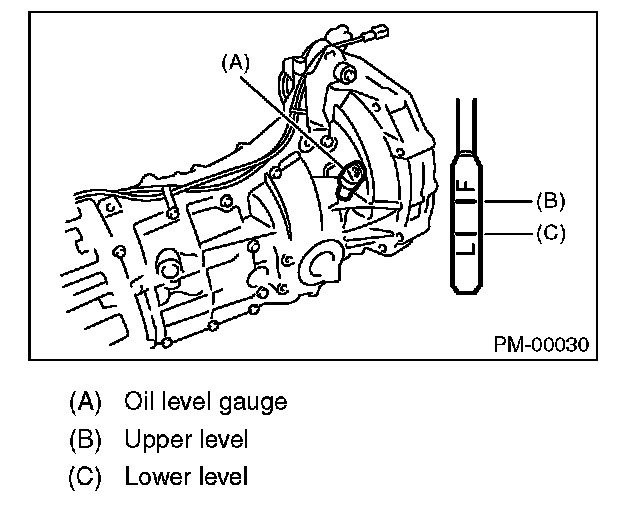 (A)

F

L

(B)

(C)

PM-00030

(A) Oil level gauge
(B) Upper level
(C) Lower level