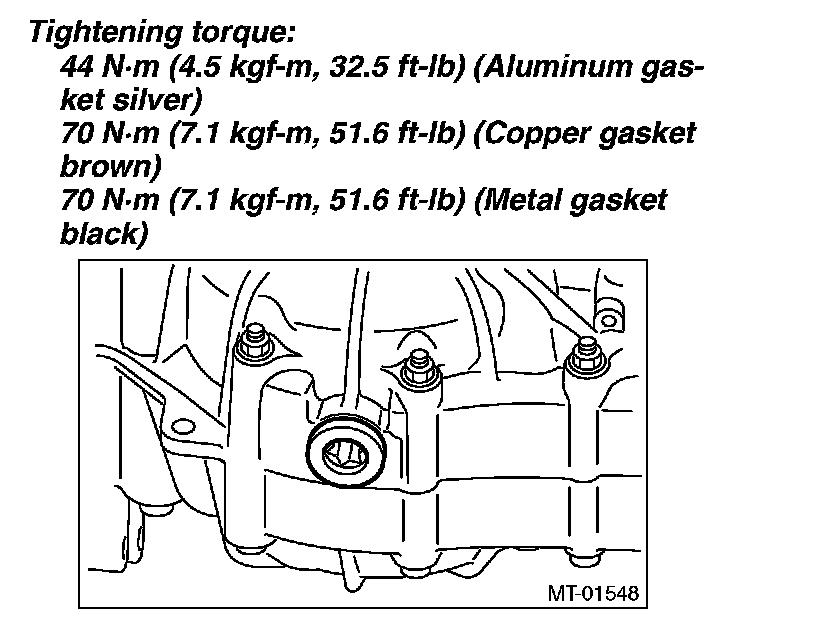 Tightening torque:
44 N·m (4.5 kgf-m, 32.5 ft-lb) (Aluminum gasket silver)
70 N·m (7.1 kgf-m, 51.6 ft-lb) (Copper gasket brown)
70 N·m (7.1 kgf-m, 51.6 ft-lb) (Metal gasket black)

MT-01548