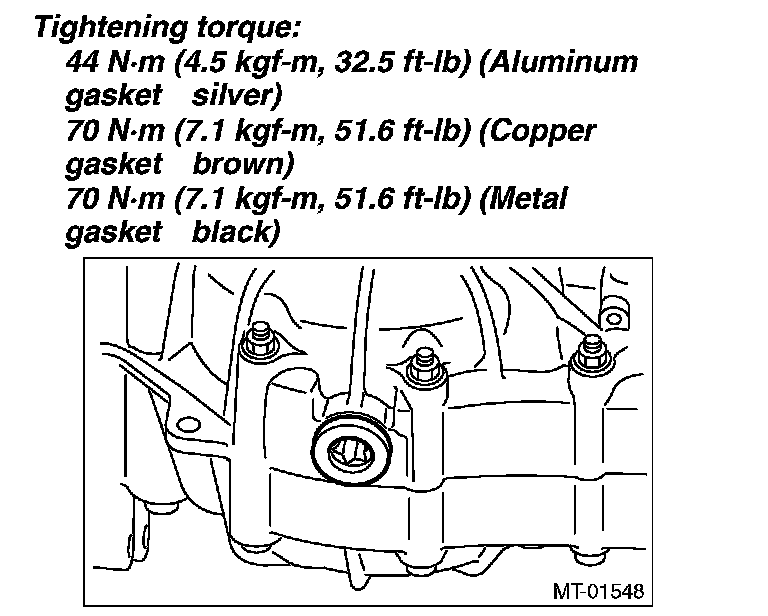 Tightening torque:
44 N·m (4.5 kgf-m, 32.5 ft-lb) (Aluminum gasket silver)
70 N·m (7.1 kgf-m, 51.6 ft-lb) (Copper gasket brown)
70 N·m (7.1 kgf-m, 51.6 ft-lb) (Metal gasket black)

MT-01548