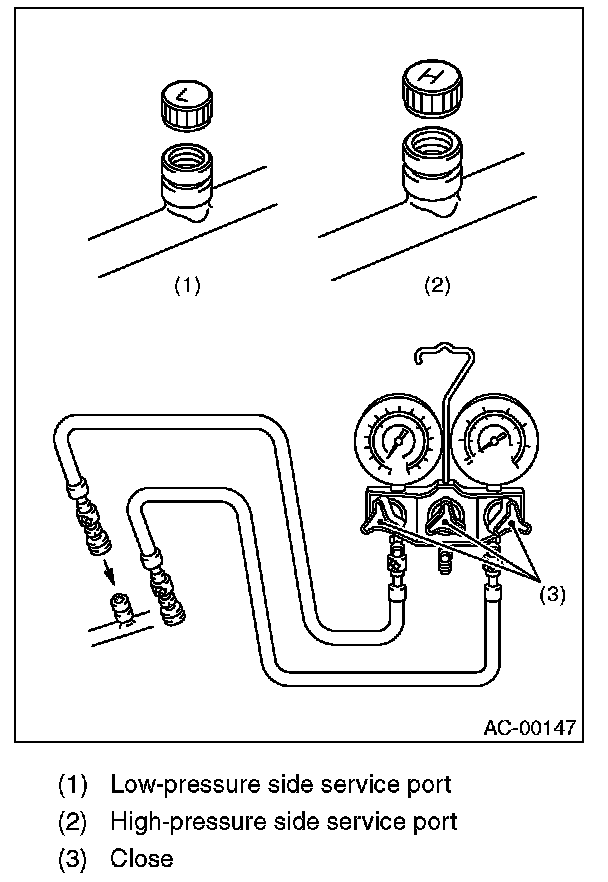 L

H

(1)

(2)

(3)

AC-00147

(1) Low-pressure side service port

(2) High-pressure side service port

(3) Close