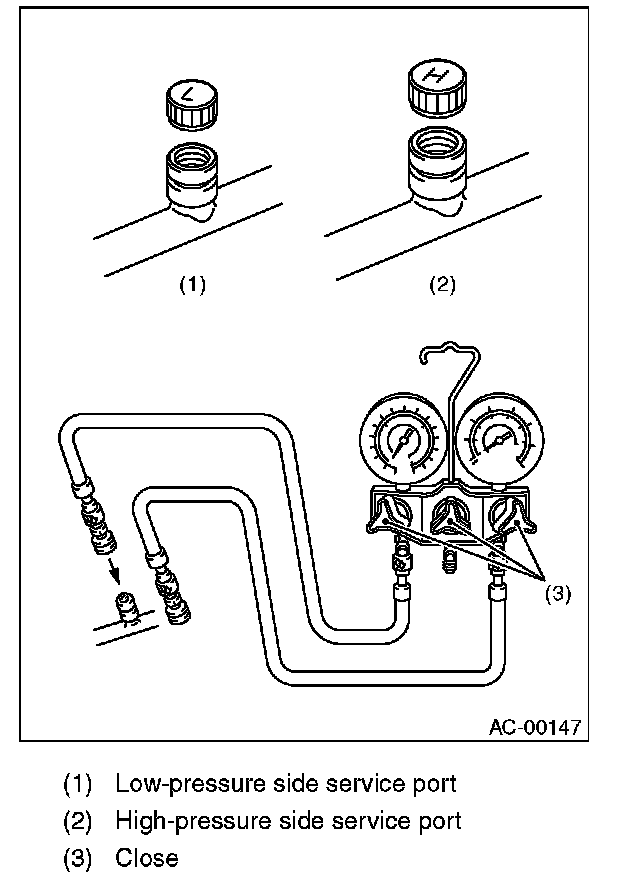 L

H

(1)

(2)

(3)

AC-00147

(1) Low-pressure side service port

(2) High-pressure side service port

(3) Close