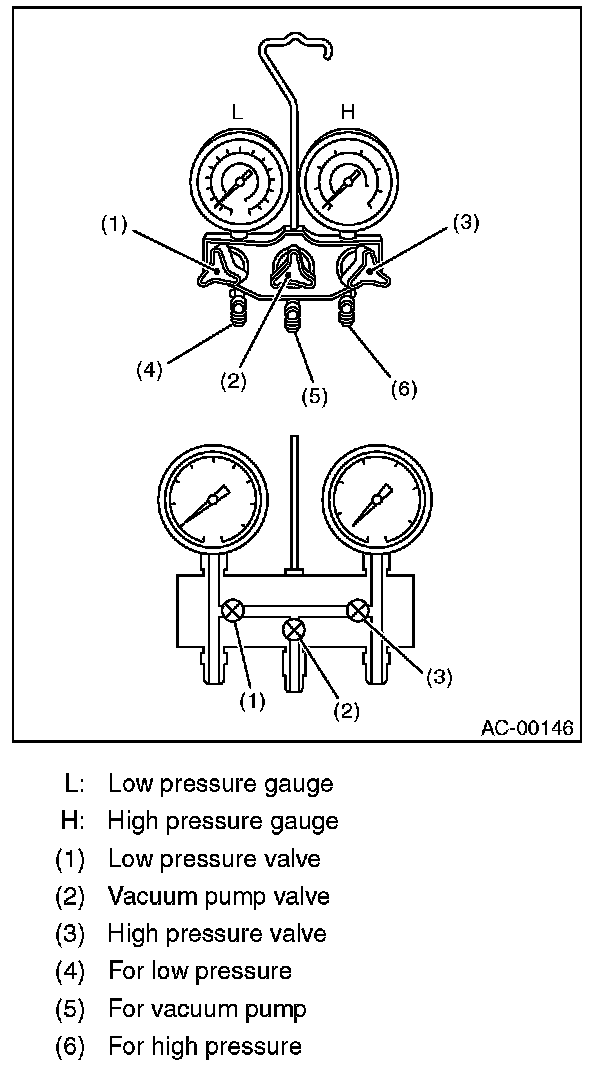 L

H

(1)

(3)

(4)

(2)

(5)

(6)

(1)

(2)

(3)

AC-00146

L: Low pressure gauge

H: High pressure gauge

(1) Low pressure valve

(2) Vacuum pump valve

(3) High pressure valve

(4) For low pressure

(5) For vacuum pump

(6) For high pressure