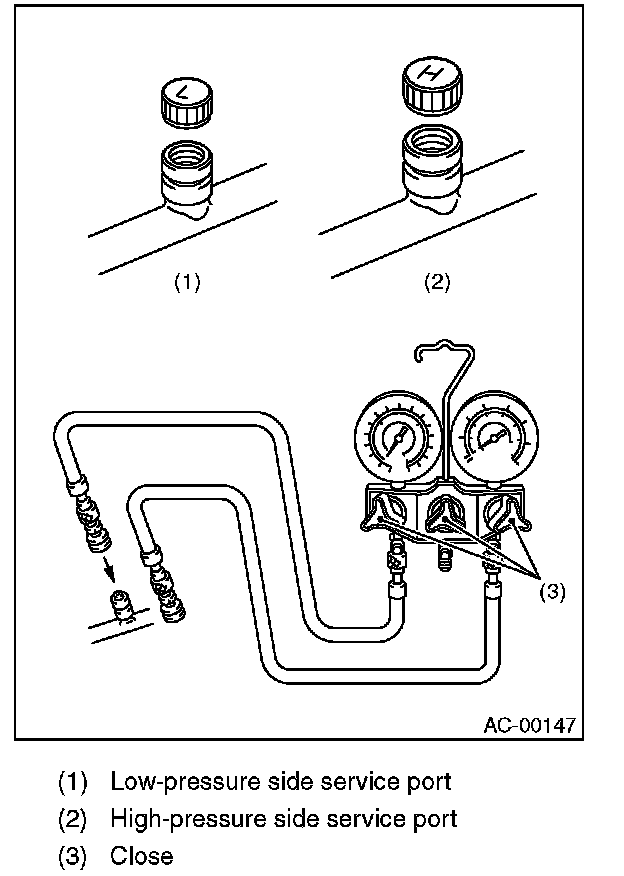 L

H

(1)

(2)

(3)

AC-00147

(1) Low-pressure side service port
(2) High-pressure side service port
(3) Close