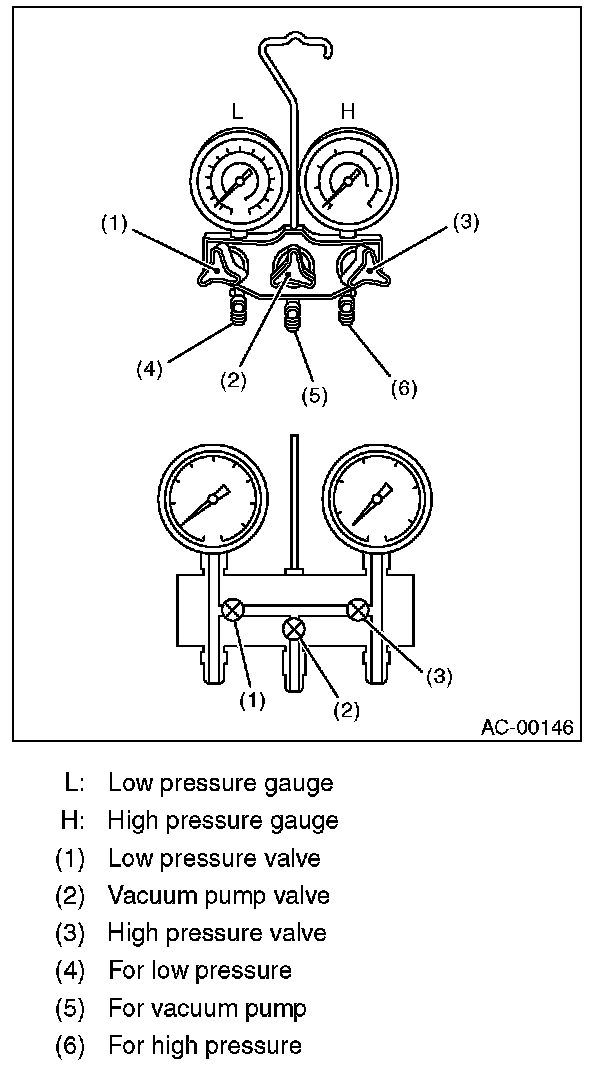 L H
(1) (3)
(4) (2) (5) (6)
(1) (2) (3)
AC-00146

L: Low pressure gauge
H: High pressure gauge
(1) Low pressure valve
(2) Vacuum pump valve
(3) High pressure valve
(4) For low pressure
(5) For vacuum pump
(6) For high pressure