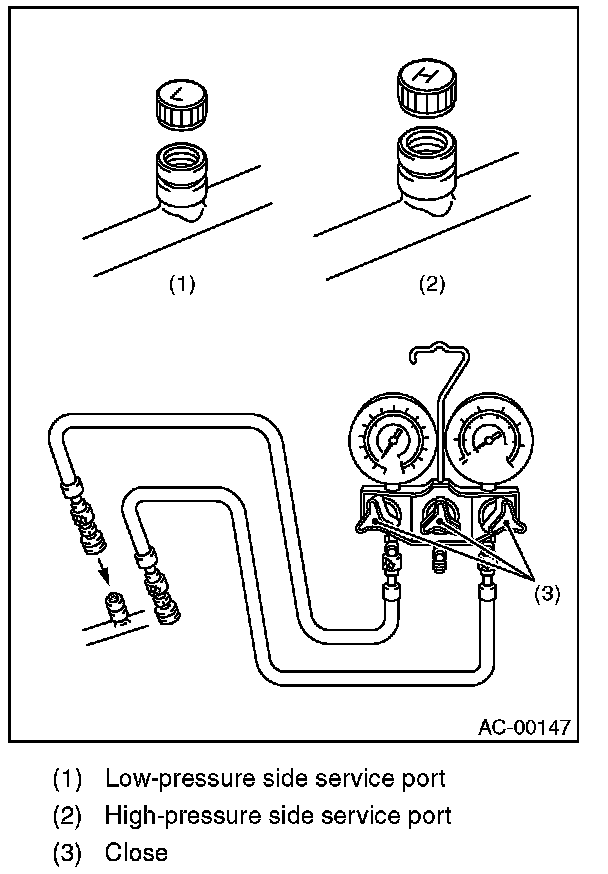 L

H

(1)

(2)

(3)

AC-00147

(1) Low-pressure side service port

(2) High-pressure side service port

(3) Close