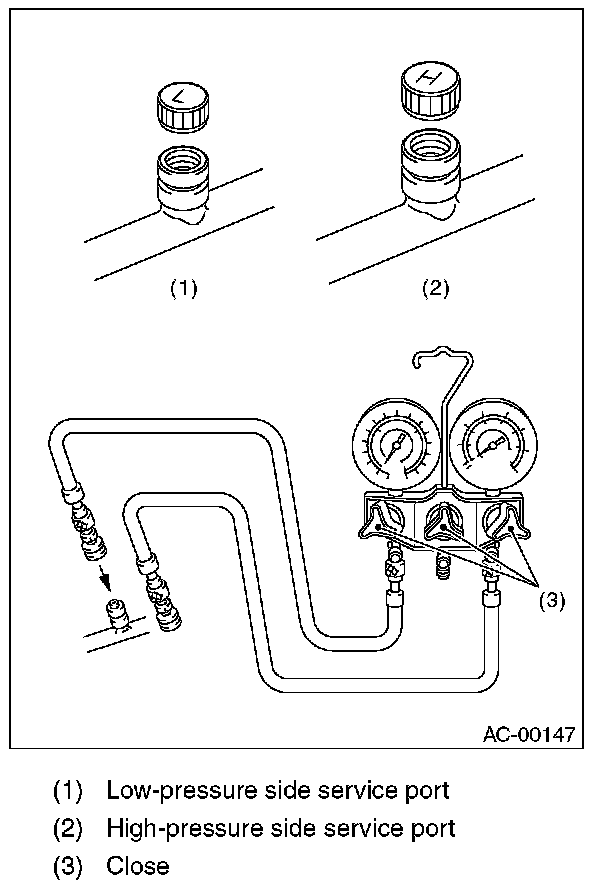 L

H

(1)

(2)

(3)

AC-00147

(1) Low-pressure side service port

(2) High-pressure side service port

(3) Close