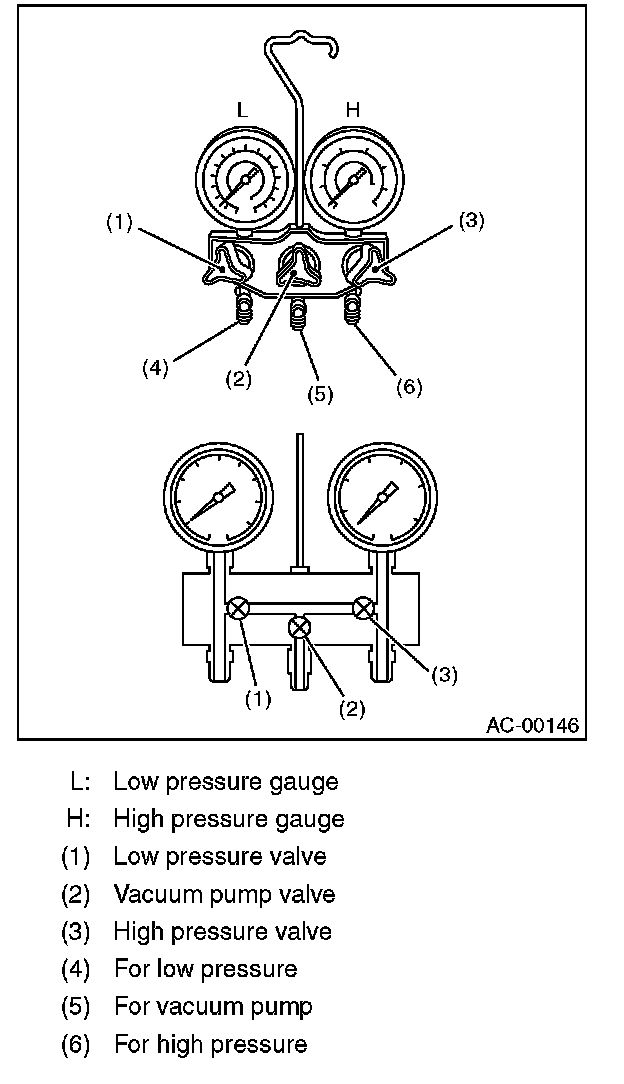 L H

(1) (3)

(4) (2) (5) (6)

(1) (2) (3)

AC-00146

L: Low pressure gauge
H: High pressure gauge
(1) Low pressure valve
(2) Vacuum pump valve
(3) High pressure valve
(4) For low pressure
(5) For vacuum pump
(6) For high pressure