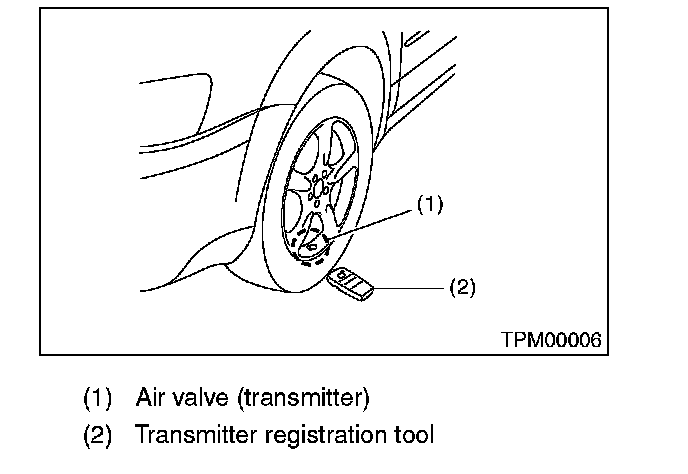 (1)

(2)

TPM00006

(1) Air valve (transmitter)
(2) Transmitter registration tool