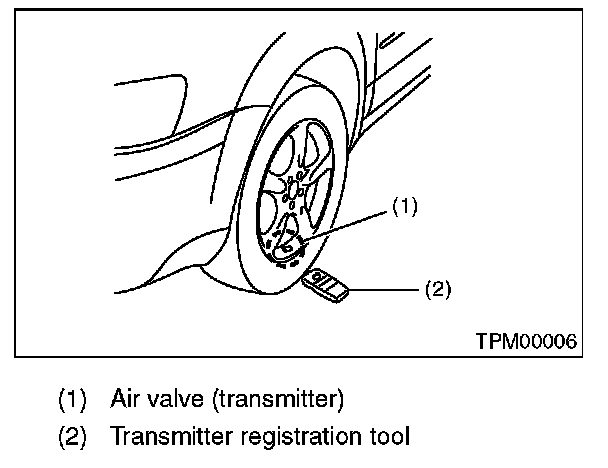 (1)

(2)

TPM00006

(1) Air valve (transmitter)

(2) Transmitter registration tool