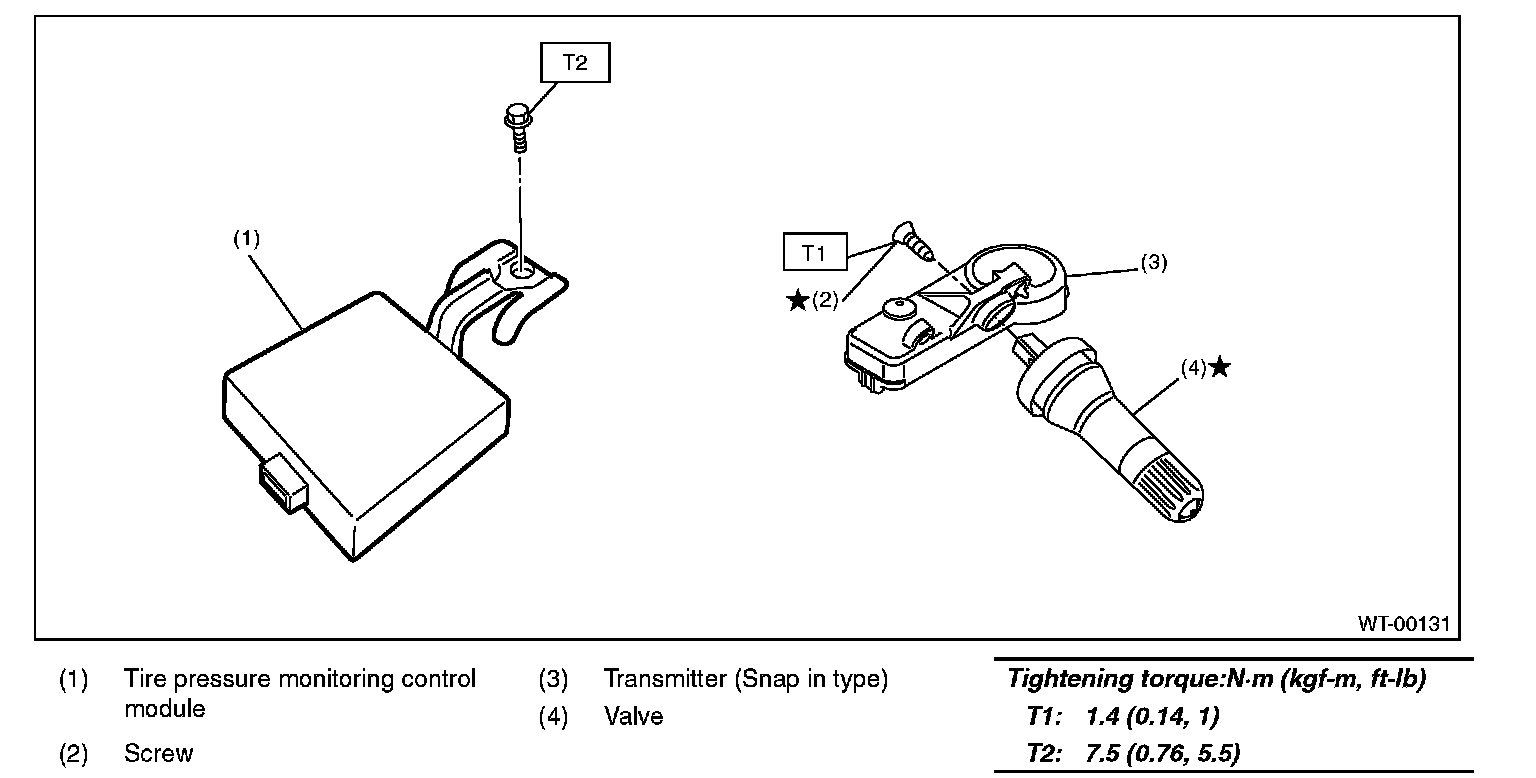 T2

(1)

T1

★(2)

(3)

(4)★

WT-00131

(1) Tire pressure monitoring control module

(2) Screw

(3) Transmitter (Snap in type)

(4) Valve

Tightening torque:N·m (kgf-m, ft-lb)

T1: 1.4 (0.14, 1)

T2: 7.5 (0.76, 5.5)