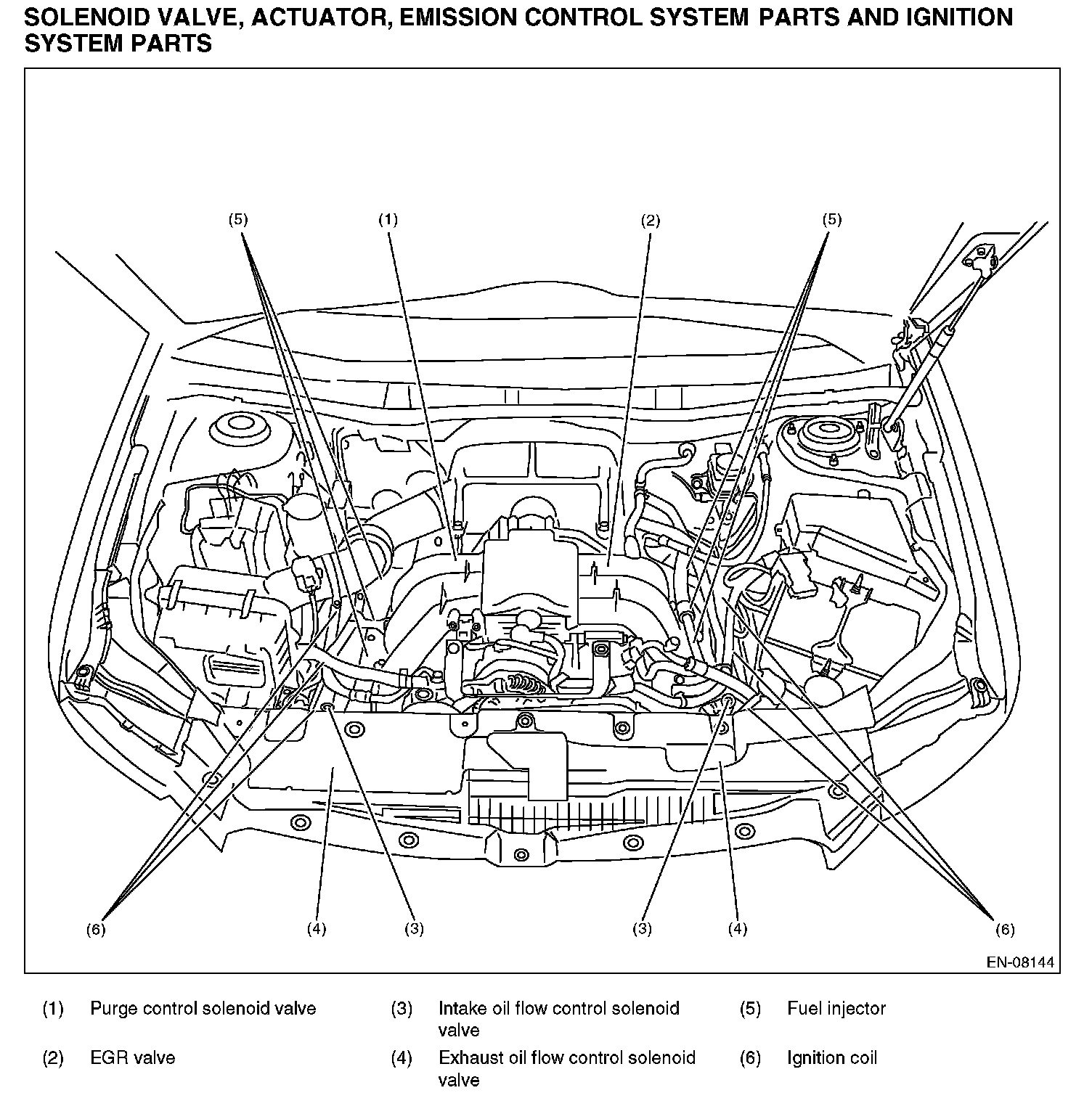 SOLENOID VALVE, ACTUATOR, EMISSION CONTROL SYSTEM PARTS AND IGNITION SYSTEM PARTS

(5)
(1)
(2)
(5)
(6)
(4)
(3)
(3)
(4)
(6)

EN-08144

(1) Purge control solenoid valve
(2) EGR valve
(3) Intake oil flow control solenoid valve
(4) Exhaust oil flow control solenoid valve
(5) Fuel injector
(6) Ignition coil