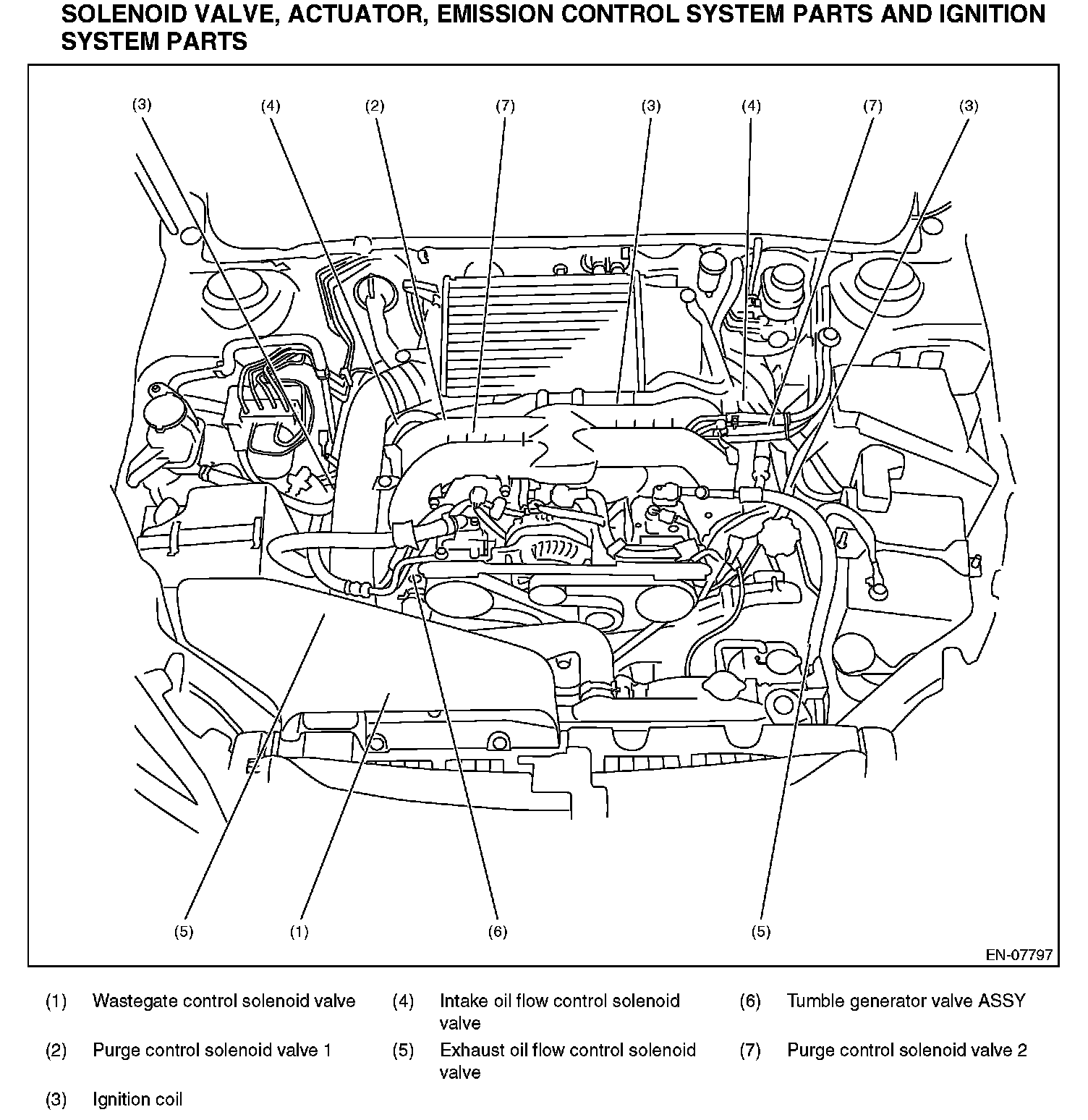 SOLENOID VALVE, ACTUATOR, EMISSION CONTROL SYSTEM PARTS AND IGNITION SYSTEM PARTS

(3) (4) (2) (7) (3) (4) (7) (3)

(5) (1) (6) (5)

EN-07797

(1) Wastegate control solenoid valve

(2) Purge control solenoid valve 1

(3) Ignition coil

(4) Intake oil flow control solenoid valve

(5) Exhaust oil flow control solenoid valve

(6) Tumble generator valve ASSY

(7) Purge control solenoid valve 2