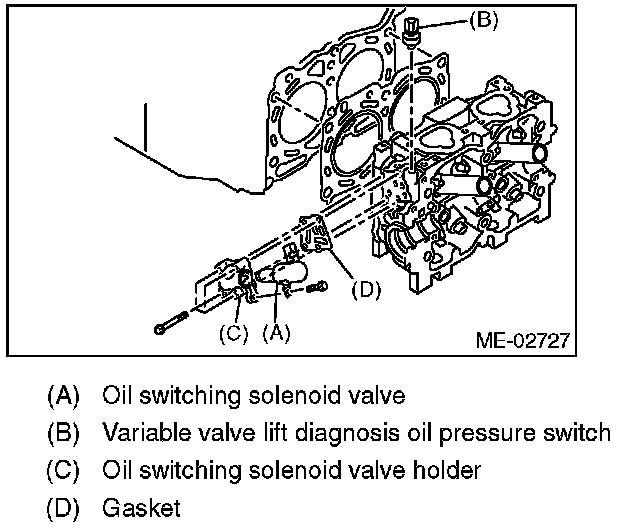 (B)

(D)

(C) (A)

ME-02727

(A) Oil switching solenoid valve

(B) Variable valve lift diagnosis oil pressure switch

(C) Oil switching solenoid valve holder

(D) Gasket