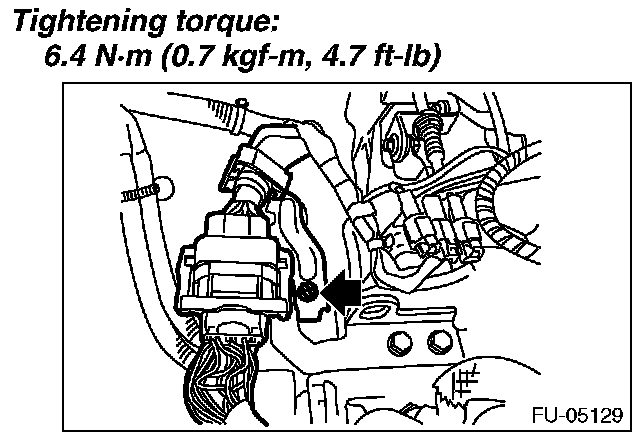 Tightening torque:
6.4 N·m (0.7 kgf-m, 4.7 ft-lb)

FU-05129