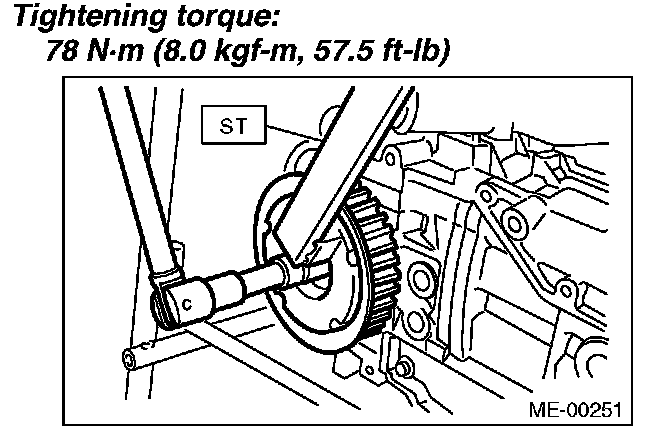 Tightening torque:
78 N·m (8.0 kgf-m, 57.5 ft-lb)

ST

ME-00251